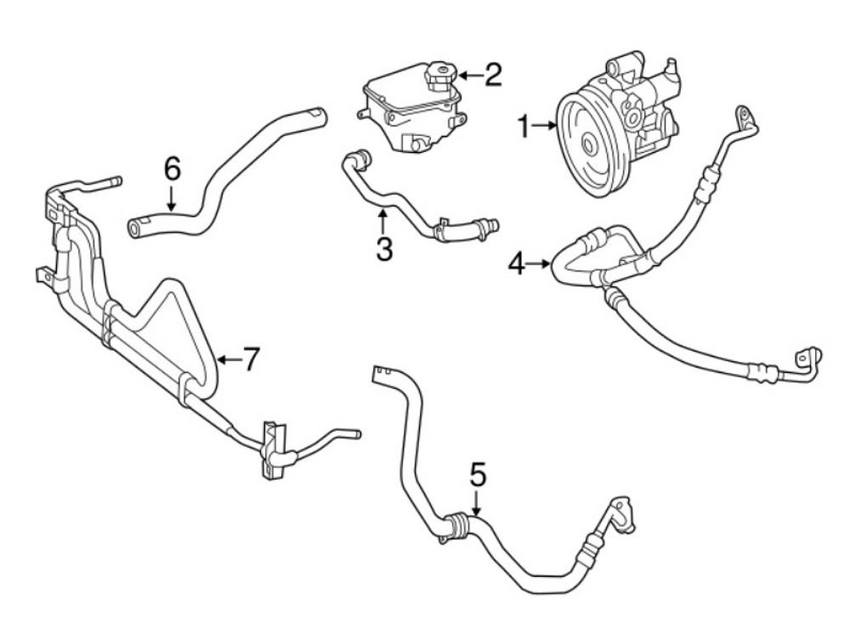 2
1
6
3
4
7
5